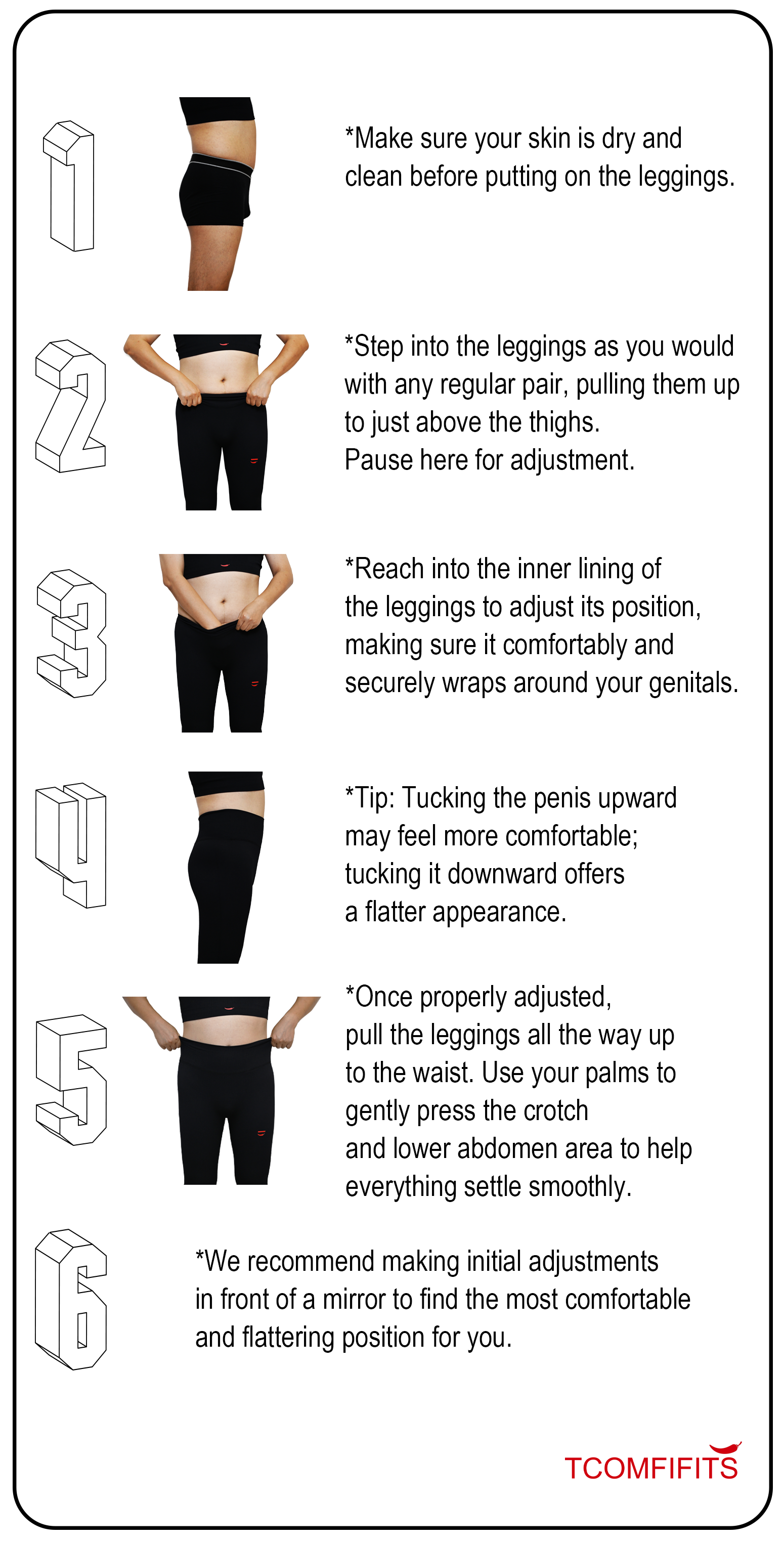 1

*Make sure your skin is dry and clean before putting on the leggings.

2

*Step into the leggings as you would with any regular pair, pulling them up to just above the thighs.
Pause here for adjustment.

3

*Reach into the inner lining of the leggings to adjust its position, making sure it comfortably and securely wraps around your genitals.

4

*Tip: Tucking the penis upward may feel more comfortable; tucking it downward offers a flatter appearance.

5

*Once properly adjusted, pull the leggings all the way up to the waist. Use your palms to gently press the crotch and lower abdomen area to help everything settle smoothly.

6

*We recommend making initial adjustments in front of a mirror to find the most comfortable and flattering position for you.

TCOMFIFITS