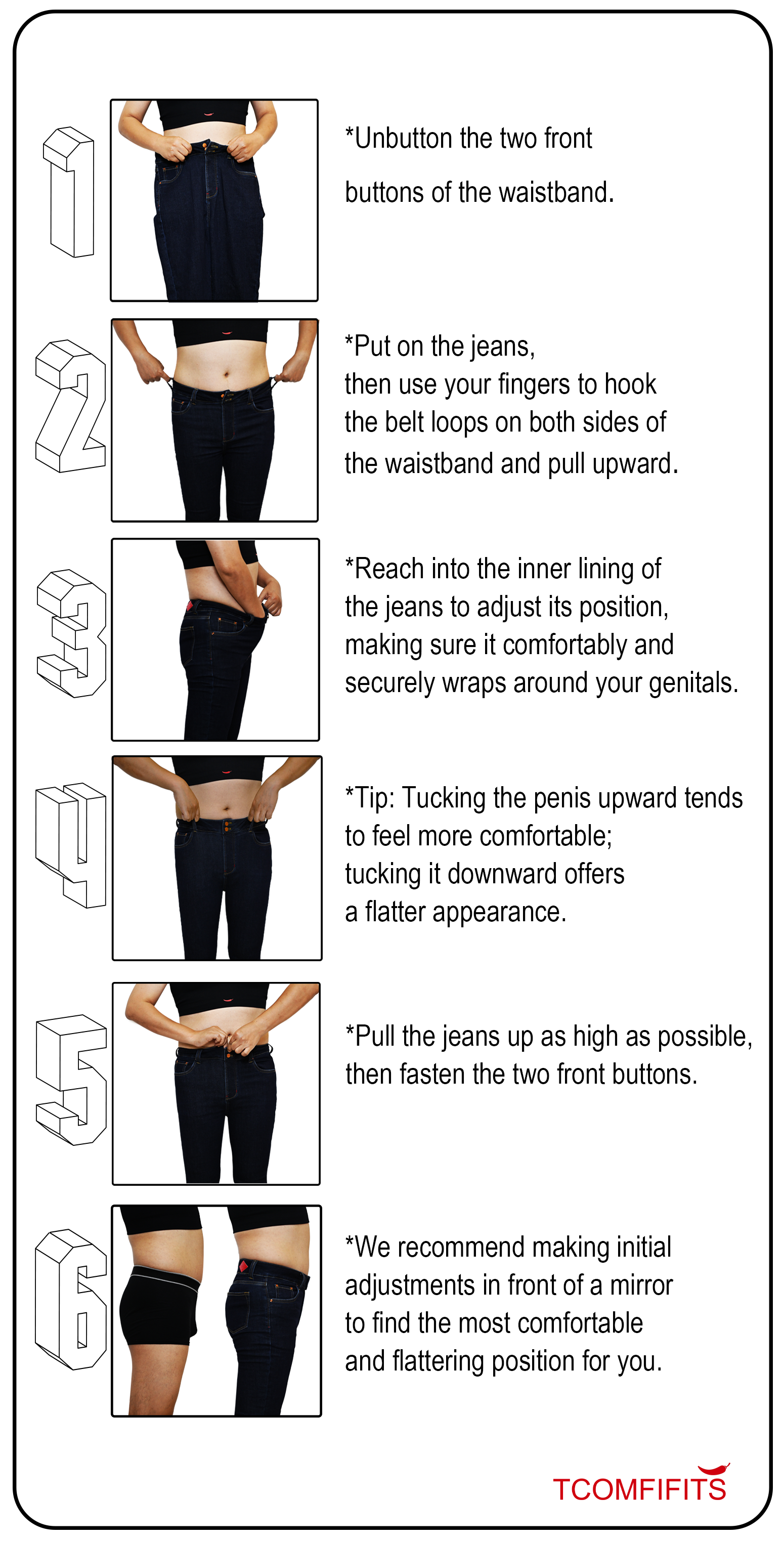 1

*Unbutton the two front buttons of the waistband.

2

*Put on the jeans, then use your fingers to hook the belt loops on both sides of the waistband and pull upward.

3

*Reach into the inner lining of the jeans to adjust its position, making sure it comfortably and securely wraps around your genitals.

4

*Tip: Tucking the penis upward tends to feel more comfortable; tucking it downward offers a flatter appearance.

5

*Pull the jeans up as high as possible, then fasten the two front buttons.

6

*We recommend making initial adjustments in front of a mirror to find the most comfortable and flattering position for you.

TCOMFIFITS